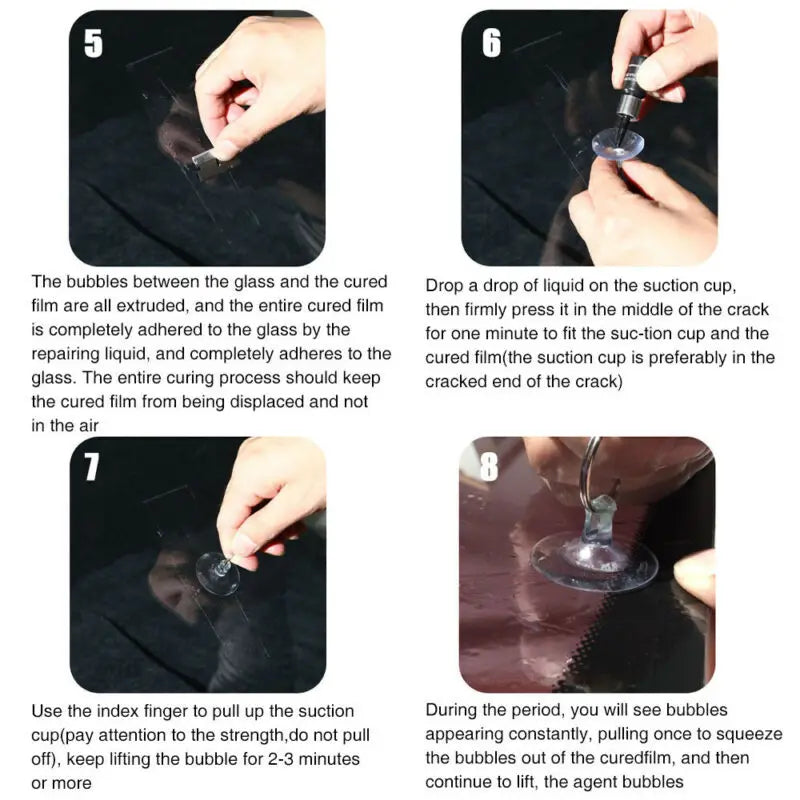 5

The bubbles between the glass and the cured film are all extruded, and the entire cured film is completely adhered to the glass by the repairing liquid, and completely adheres to the glass. The entire curing process should keep the cured film from being displaced and not in the air

6

Drop a drop of liquid on the suction cup, then firmly press it in the middle of the crack for one minute to fit the suc-tion cup and the cured film(the suction cup is preferably in the cracked end of the crack)

7

Use the index finger to pull up the suction cup(pay attention to the strength,do not pull off), keep lifting the bubble for 2-3 minutes or more

8

During the period, you will see bubbles appearing constantly, pulling once to squeeze the bubbles out of the curedfilm, and then continue to lift, the agent bubbles